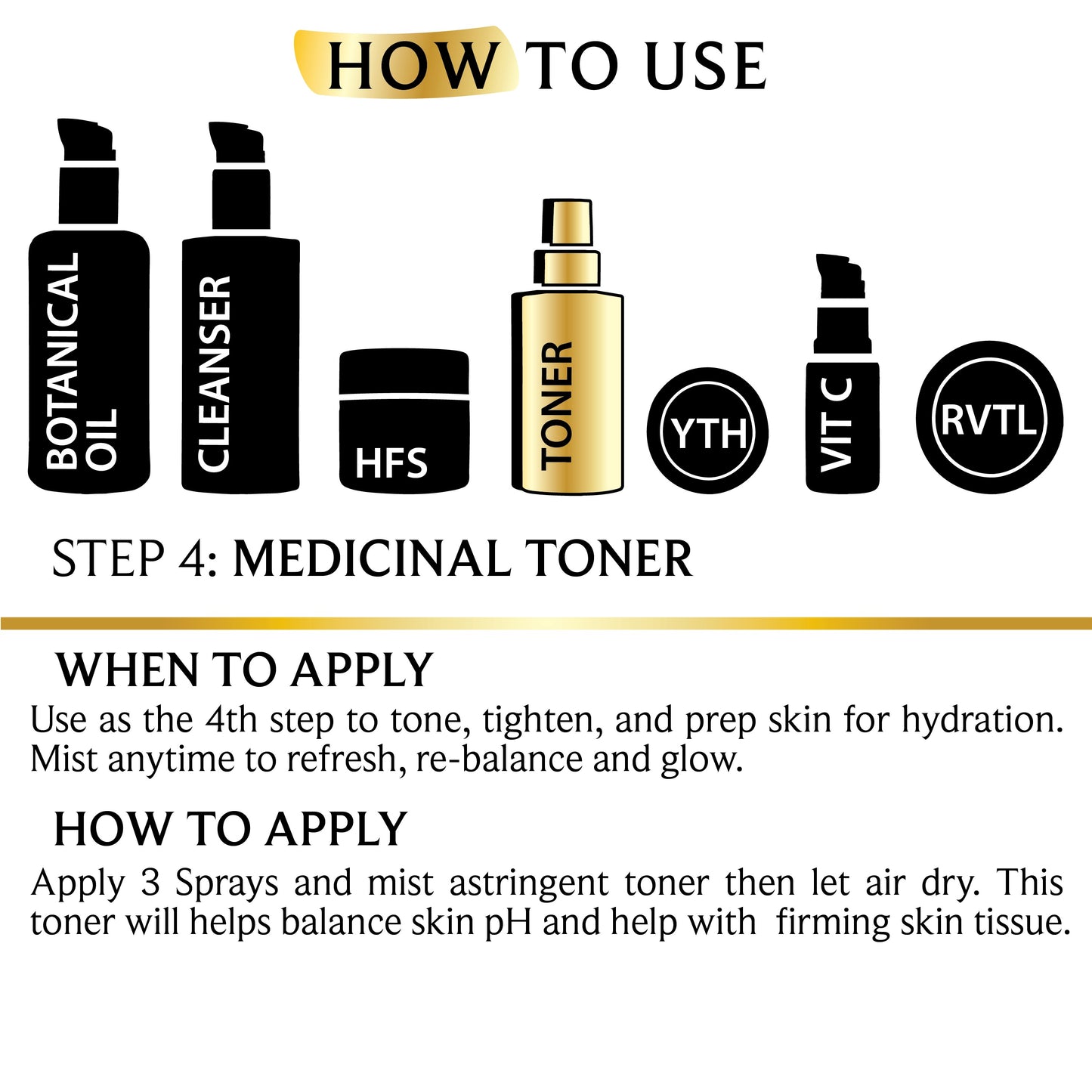 HOW TO USE

BOTANICAL OIL

CLEANSER

HFS

TONER

YTH

VIT C

RVTL

STEP 4: MEDICINAL TONER

WHEN TO APPLY

Use as the 4th step to tone, tighten, and prep skin for hydration. Mist anytime to refresh, re-balance and glow.

HOW TO APPLY

Apply 3 Sprays and mist astringent toner then let air dry. This toner will helps balance skin pH and help with firming skin tissue.