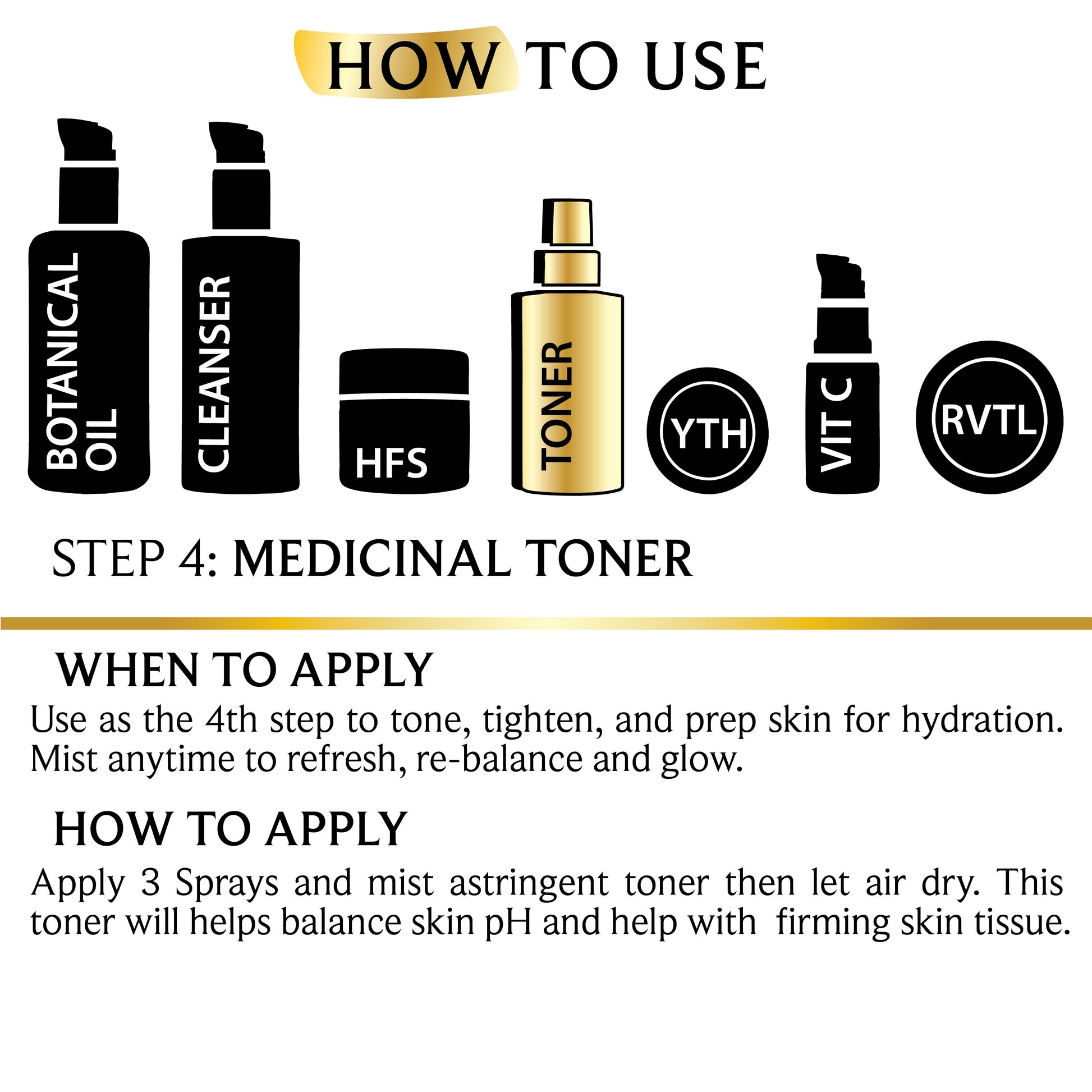 HOW TO USE

BOTANICAL OIL

CLEANSER

HFS

TONER

YTH

VIT C

RVTL

STEP 4: MEDICINAL TONER

WHEN TO APPLY

Use as the 4th step to tone, tighten, and prep skin for hydration. Mist anytime to refresh, re-balance and glow.

HOW TO APPLY

Apply 3 Sprays and mist astringent toner then let air dry. This toner will helps balance skin pH and help with firming skin tissue.